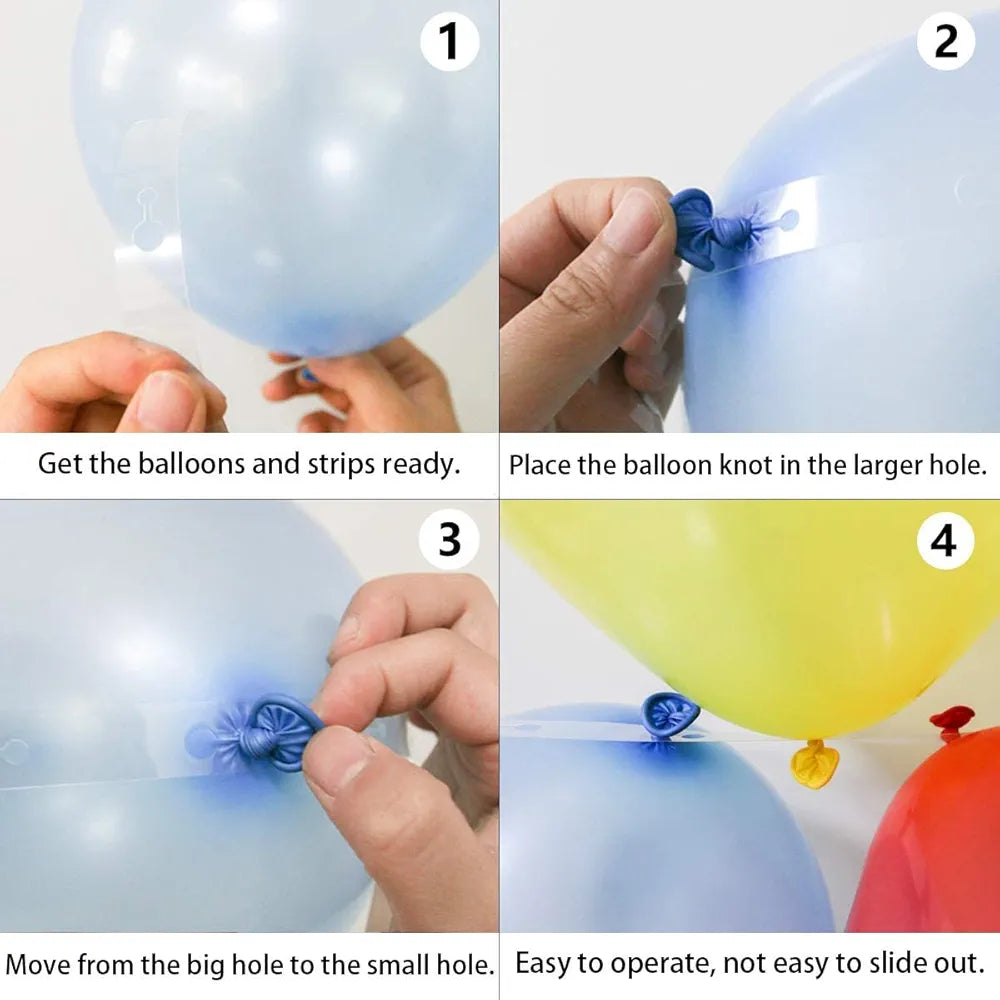 1

Get the balloons and strips ready.

2

Place the balloon knot in the larger hole.

3

Move from the big hole to the small hole.

4

Easy to operate, not easy to slide out.