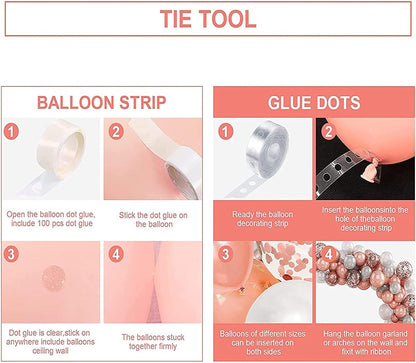 TIE TOOL

BALLOON STRIP

1

Open the balloon dot glue, include 100 pcs dot glue

2

Stick the dot glue on the balloon

3

Dot glue is clear,stick on anywhere include balloons ceiling wall

4

The balloons stuck together firmly

GLUE DOTS

1

Ready the balloon decorating strip

2

Insert the balloonsinto the hole of theballoon decorating strip

3

Balloons of different sizes can be inserted on both sides

4

Hang the balloon garland or arches on the wall and fixit with ribbon