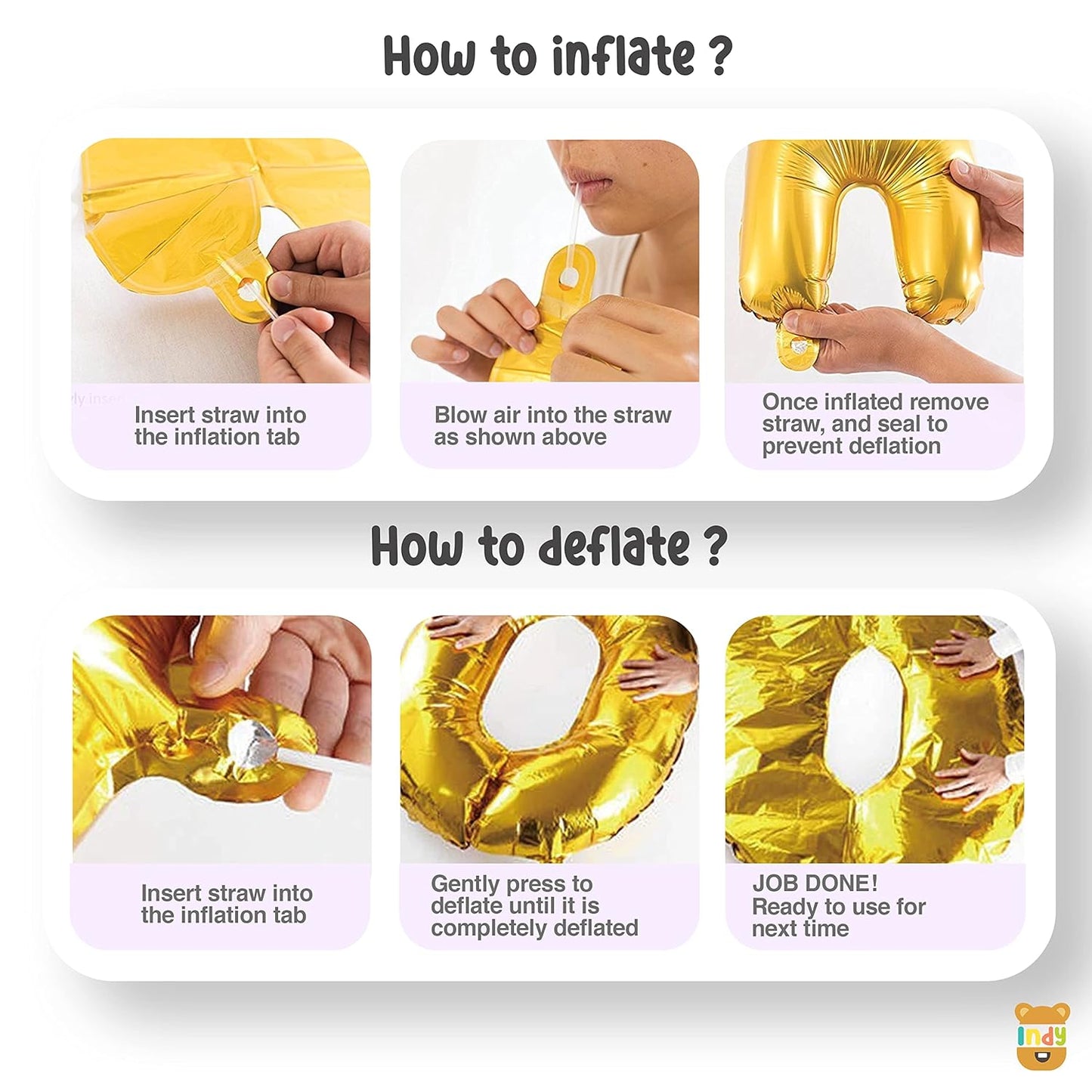 How to inflate ?

Insert straw into the inflation tab

Blow air into the straw as shown above

Once inflated remove straw, and seal to prevent deflation

How to deflate ?

Insert straw into the inflation tab

Gently press to deflate until it is completely deflated

JOB DONE! Ready to use for next time

Indy