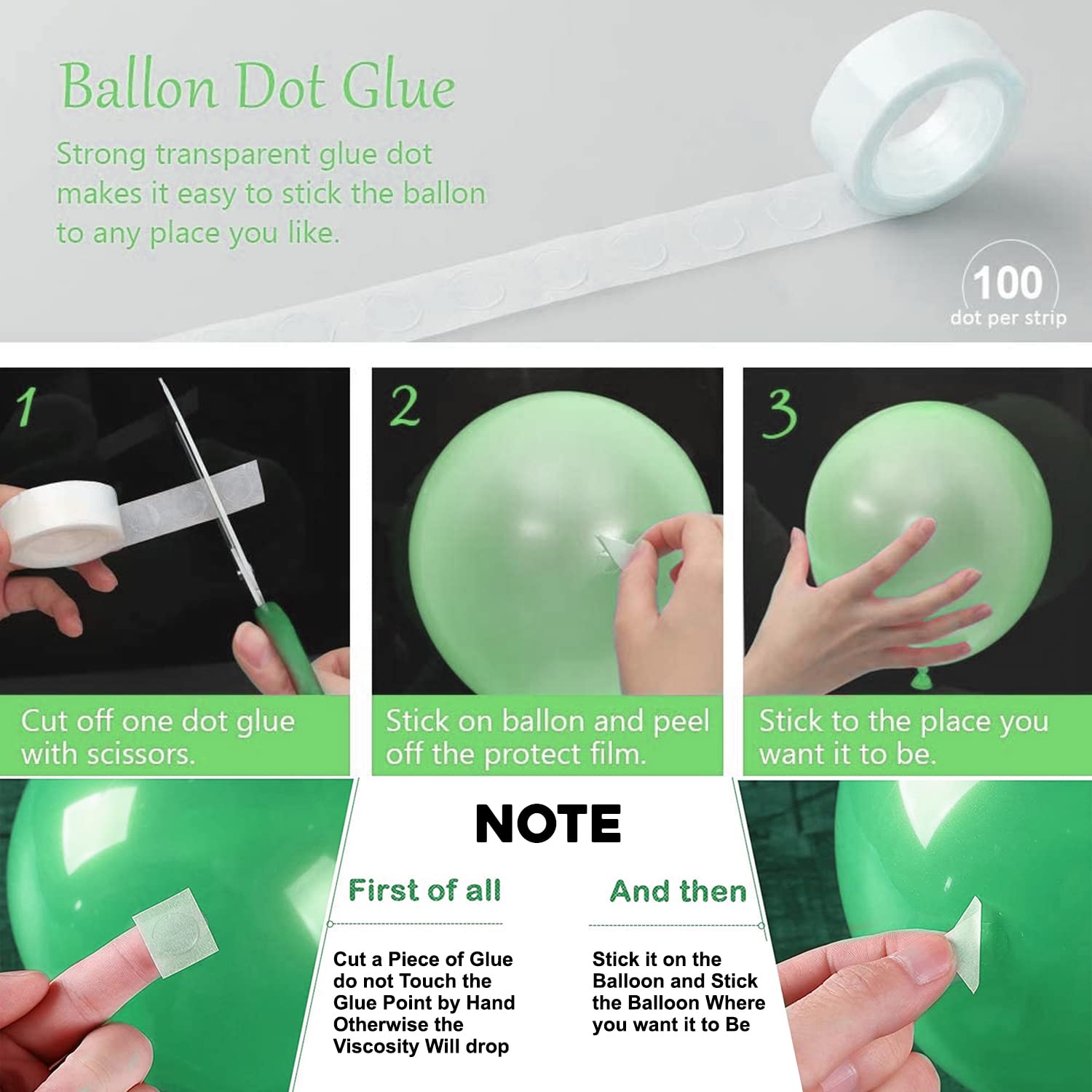 Ballon Dot Glue

Strong transparent glue dot makes it easy to stick the ballon to any place you like.

100
dot per strip

1

Cut off one dot glue with scissors.

2

Stick on ballon and peel off the protect film.

3

Stick to the place you want it to be.

NOTE

First of all

Cut a Piece of Glue do not Touch the Glue Point by Hand Otherwise the Viscosity Will drop

And then

Stick it on the Balloon and Stick the Balloon Where you want it to Be