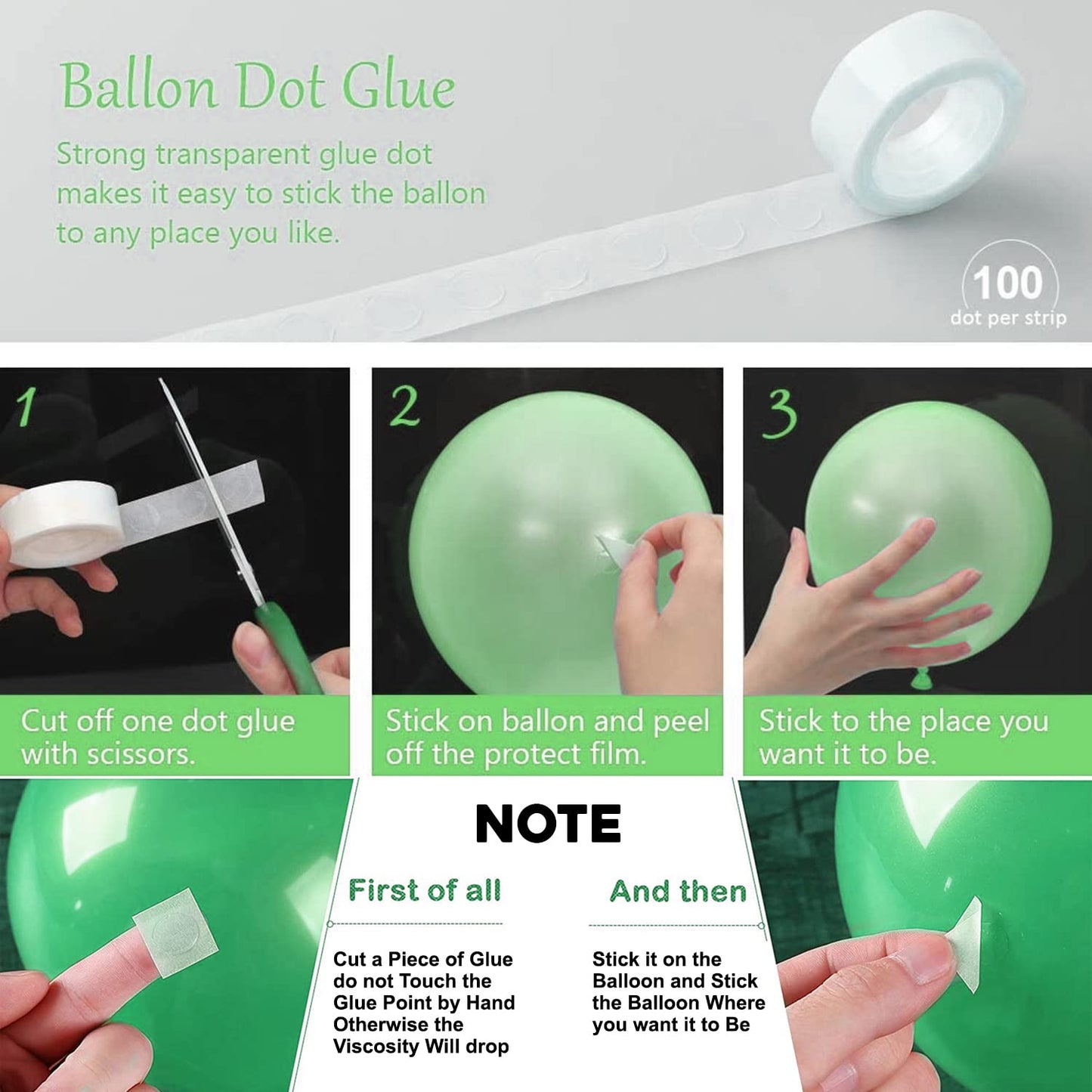 Ballon Dot Glue

Strong transparent glue dot makes it easy to stick the ballon to any place you like.

100
dot per strip

1

Cut off one dot glue with scissors.

2

Stick on ballon and peel off the protect film.

3

Stick to the place you want it to be.

NOTE

First of all

Cut a Piece of Glue do not Touch the Glue Point by Hand Otherwise the Viscosity Will drop

And then

Stick it on the Balloon and Stick the Balloon Where you want it to Be