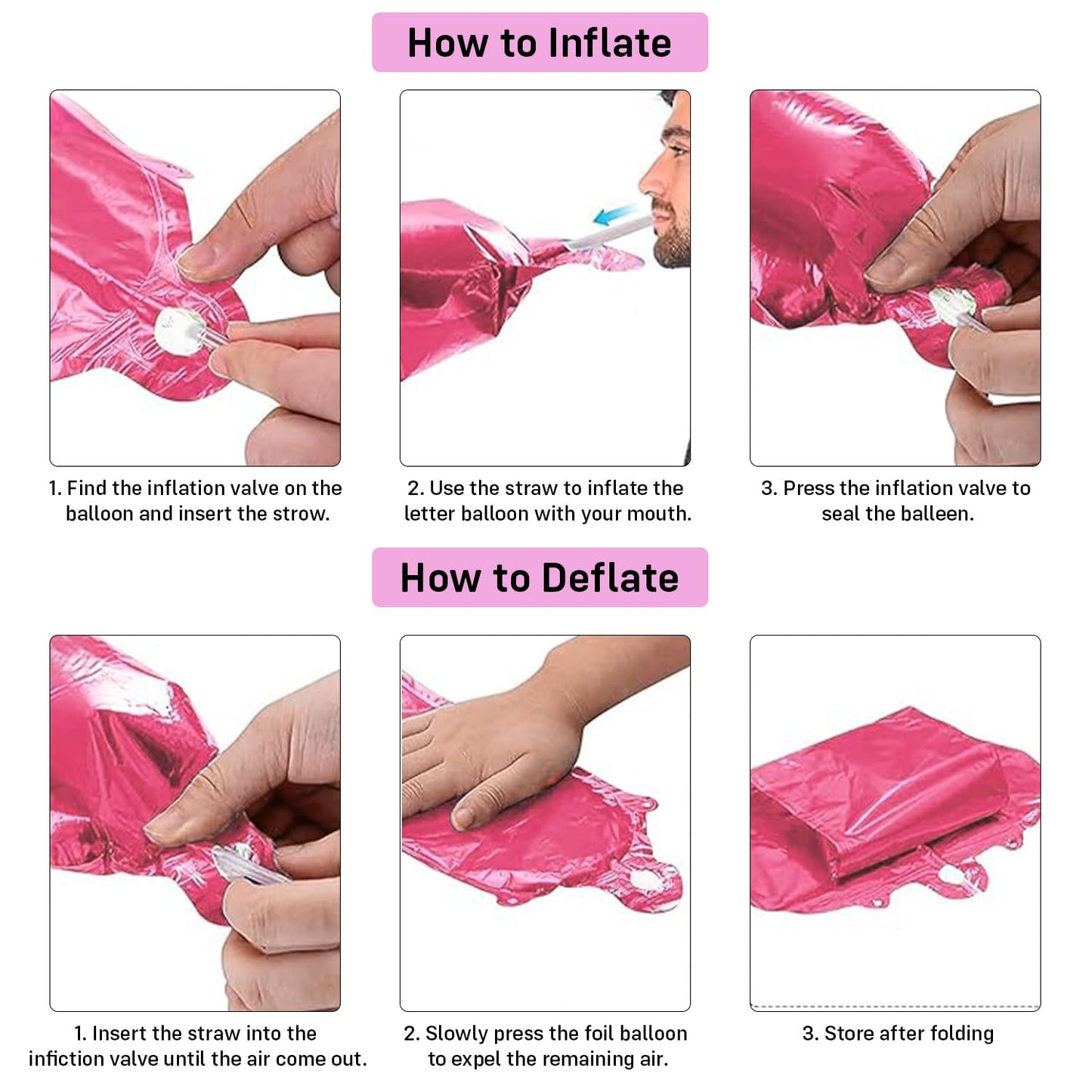 How to Inflate

1. Find the inflation valve on the balloon and insert the strow.

2. Use the straw to inflate the letter balloon with your mouth.

3. Press the inflation valve to seal the balleen.

How to Deflate

1. Insert the straw into the infiction valve until the air come out.

2. Slowly press the foil balloon to expel the remaining air.

3. Store after folding