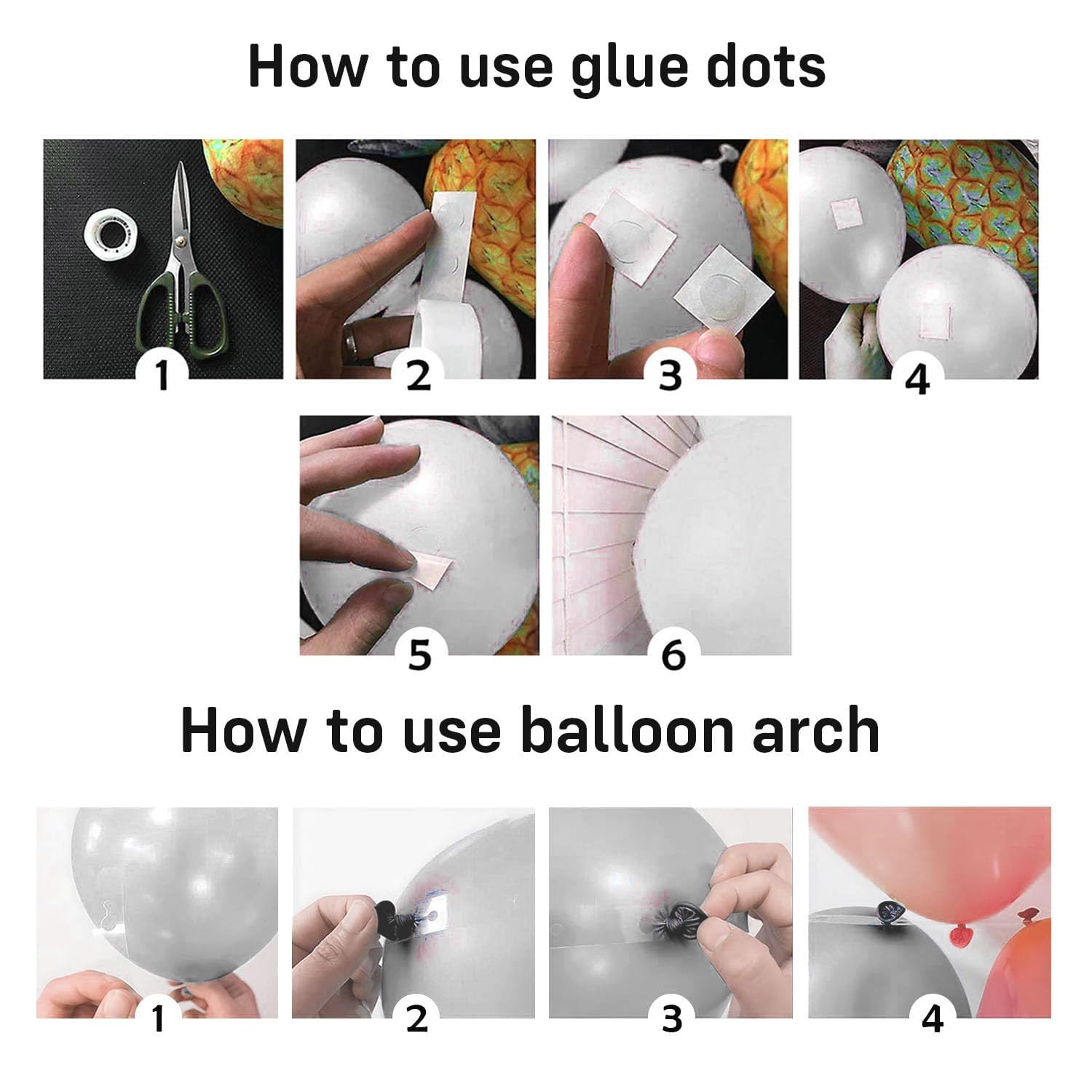 How to use glue dots

1

2

3

4

5

6

How to use balloon arch

1

2

3

4