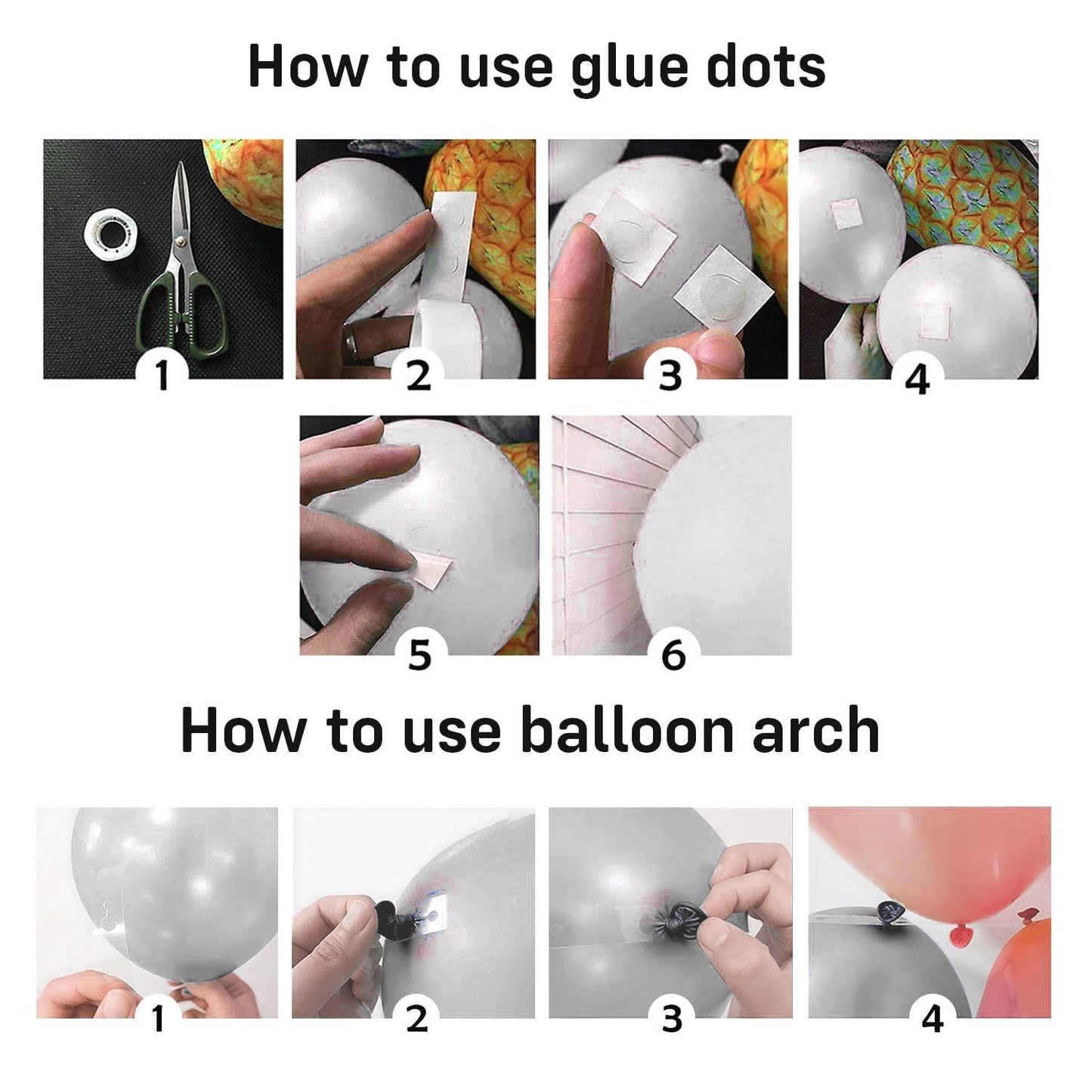 How to use glue dots

1 2 3 4

5 6

How to use balloon arch

1 2 3 4