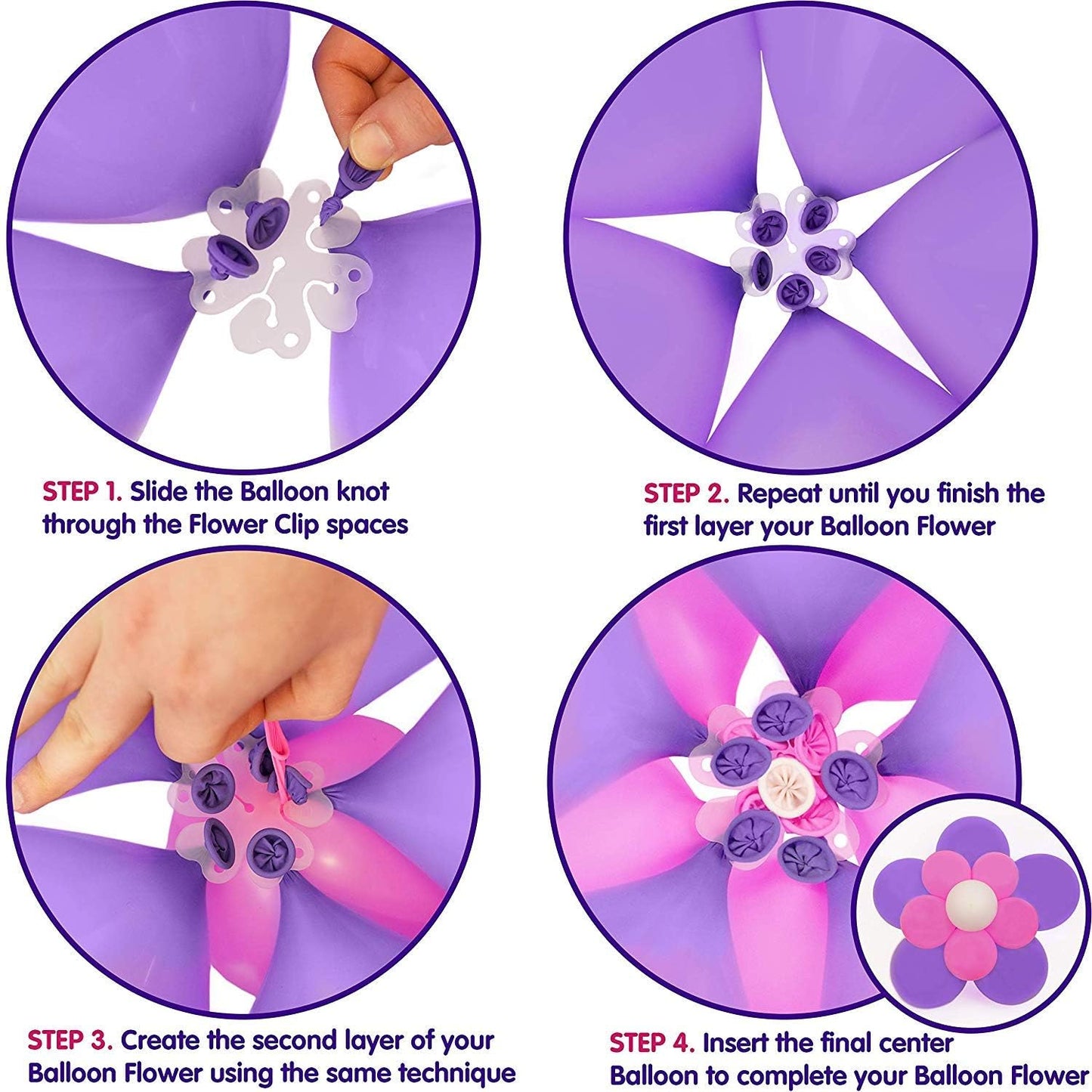 STEP 1. Slide the Balloon knot through the Flower Clip spaces

STEP 2. Repeat until you finish the first layer your Balloon Flower

STEP 3. Create the second layer of your Balloon Flower using the same technique

STEP 4. Insert the final center Balloon to complete your Balloon Flower