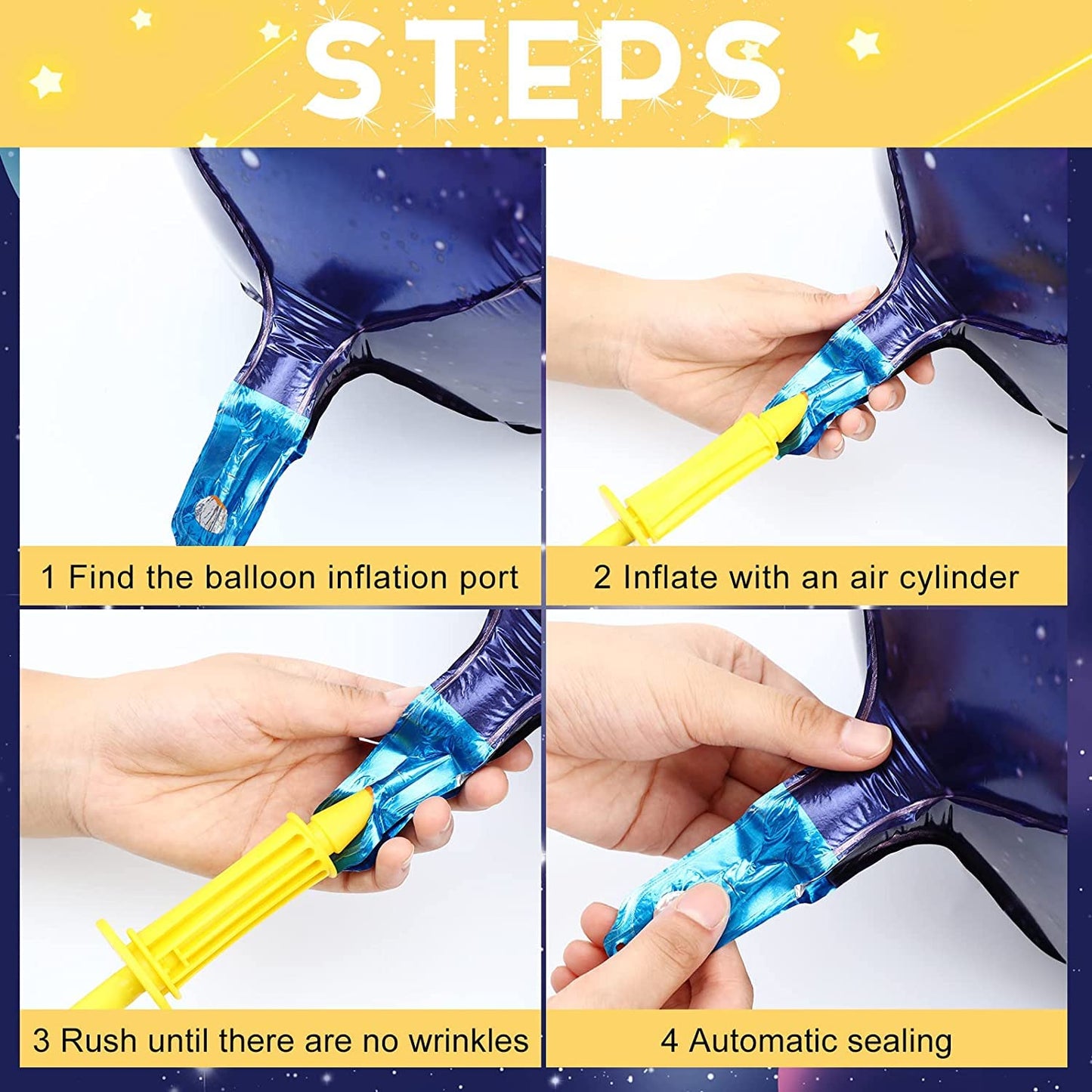 STEPS

1 Find the balloon inflation port

2 Inflate with an air cylinder

3 Rush until there are no wrinkles

4 Automatic sealing