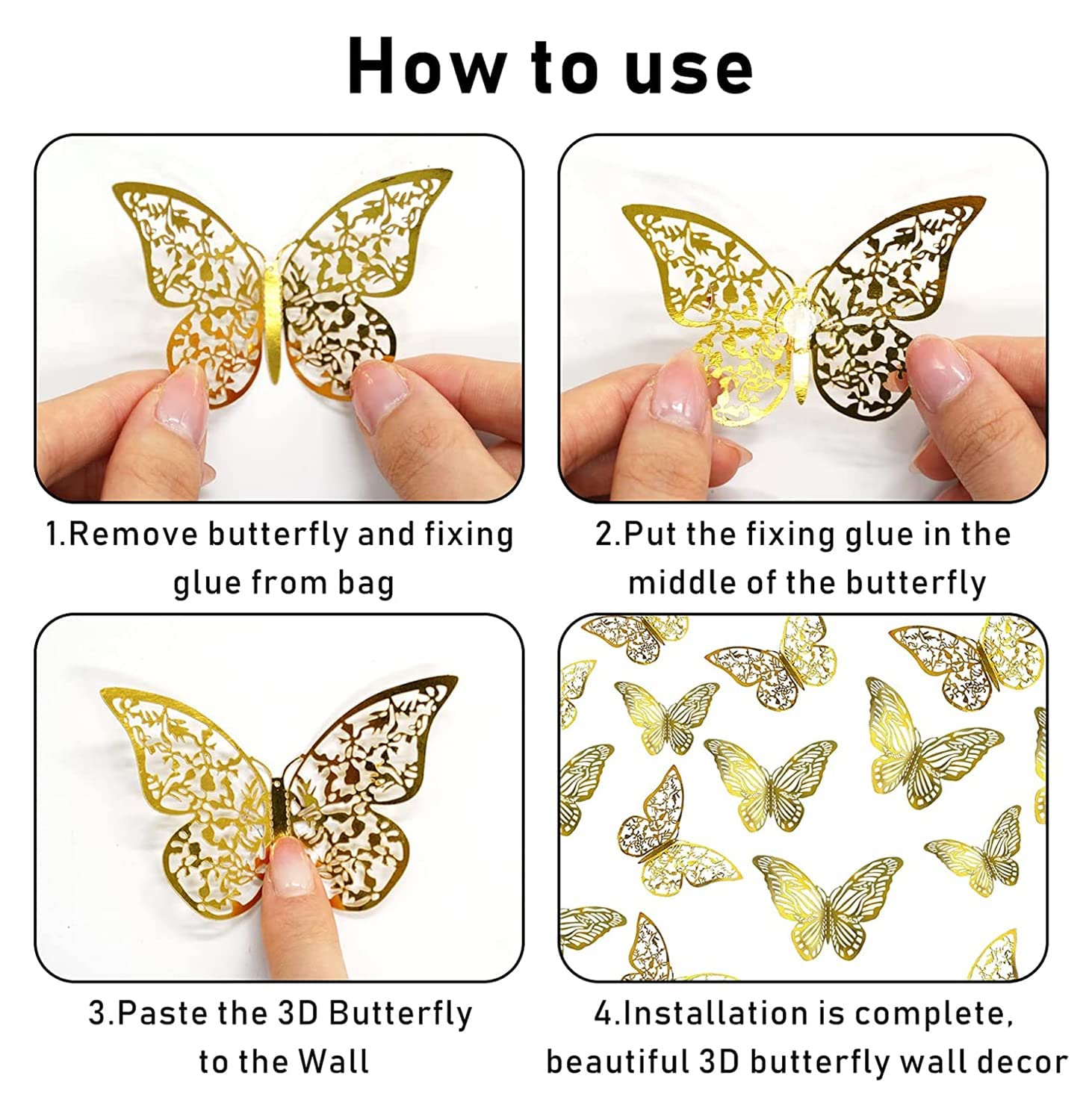 How to use

1.Remove butterfly and fixing glue from bag

2.Put the fixing glue in the middle of the butterfly

3.Paste the 3D Butterfly to the Wall

4.Installation is complete, beautiful 3D butterfly wall decor