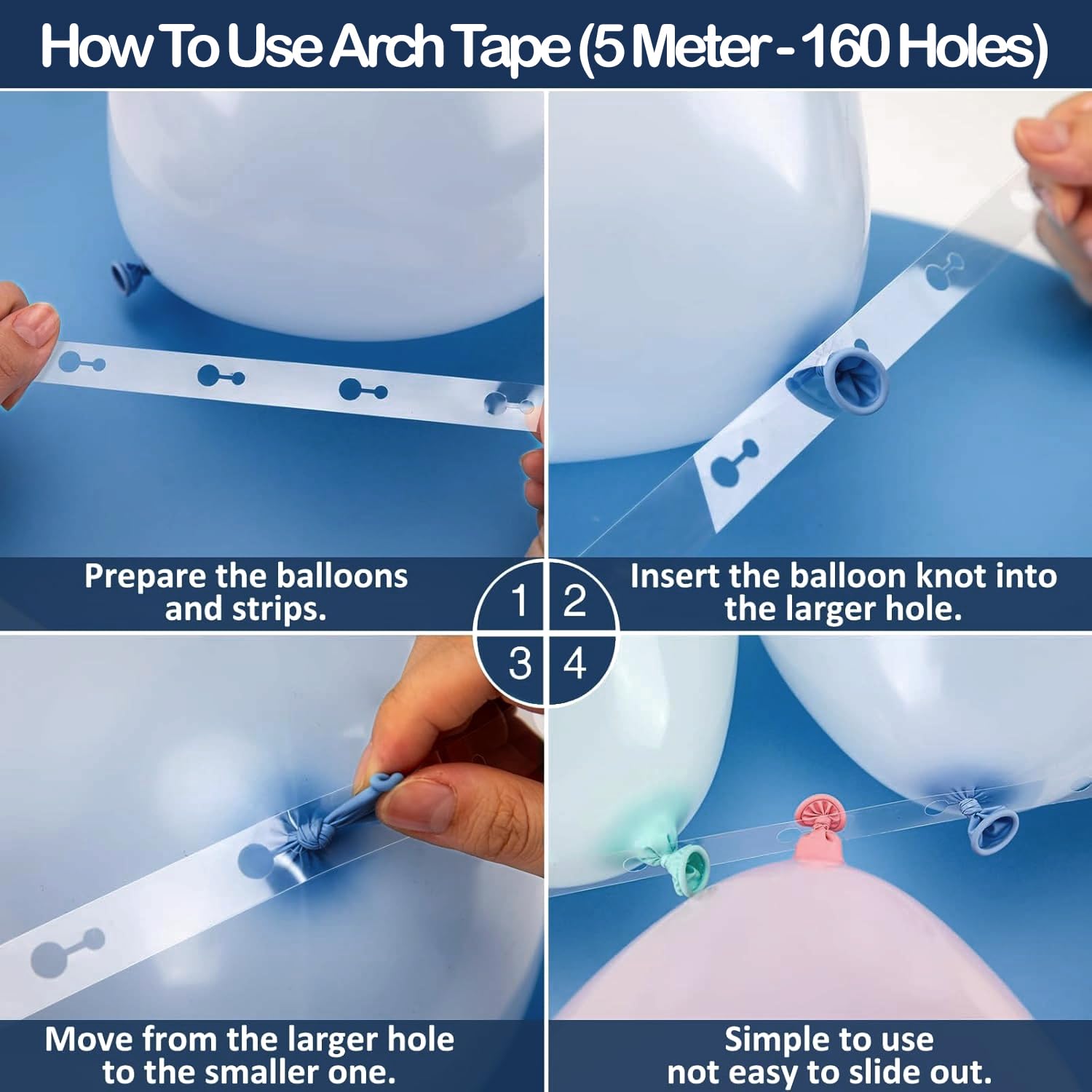 How To Use Arch Tape (5 Meter - 160 Holes)

Prepare the balloons and strips.

1

2

Insert the balloon knot into the larger hole.

3

4

Move from the larger hole to the smaller one.

Simple to use not easy to slide out.