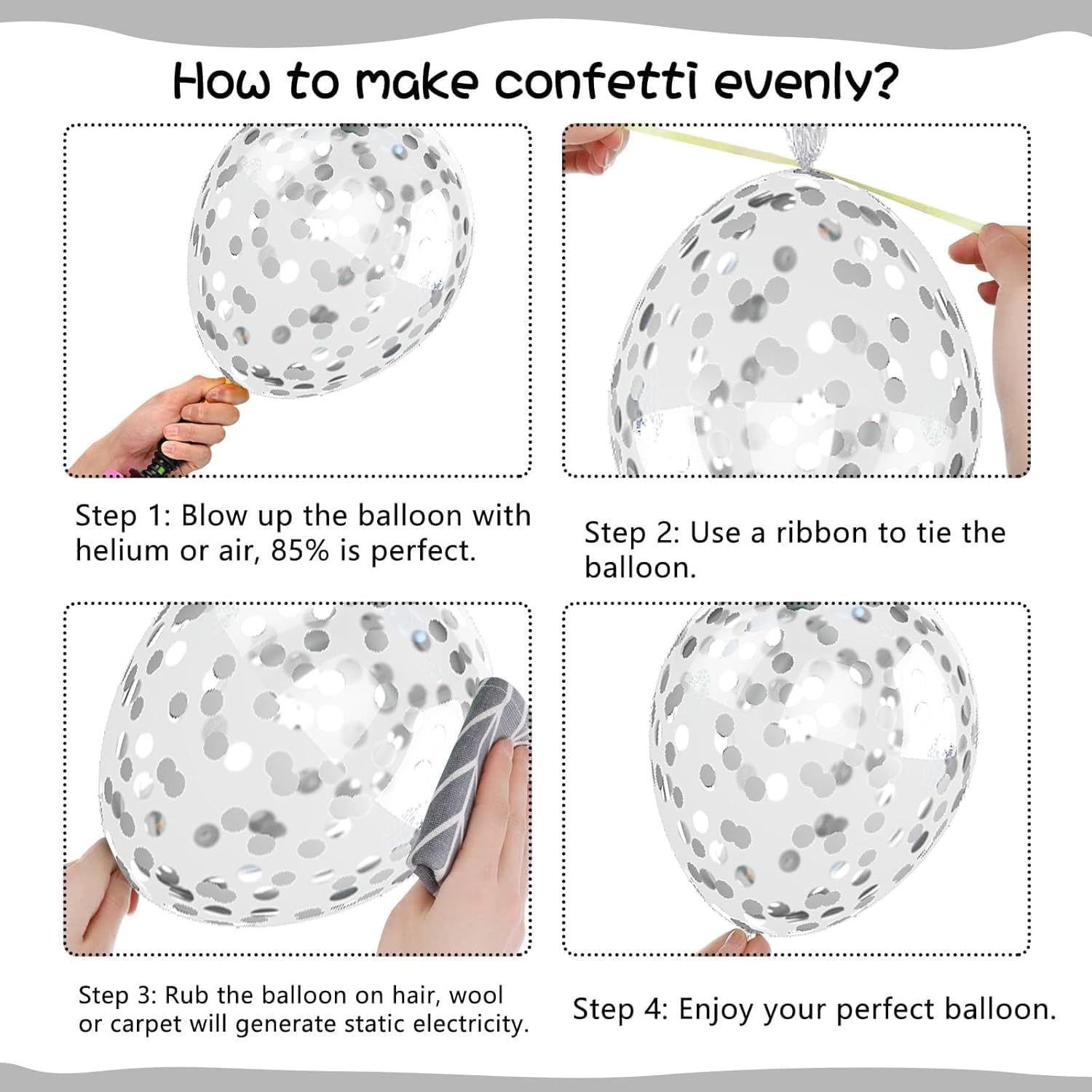 How to make confetti evenly?

Step 1: Blow up the balloon with helium or air, 85% is perfect.

Step 2: Use a ribbon to tie the balloon.

Step 3: Rub the balloon on hair, wool or carpet will generate static electricity.

Step 4: Enjoy your perfect balloon.