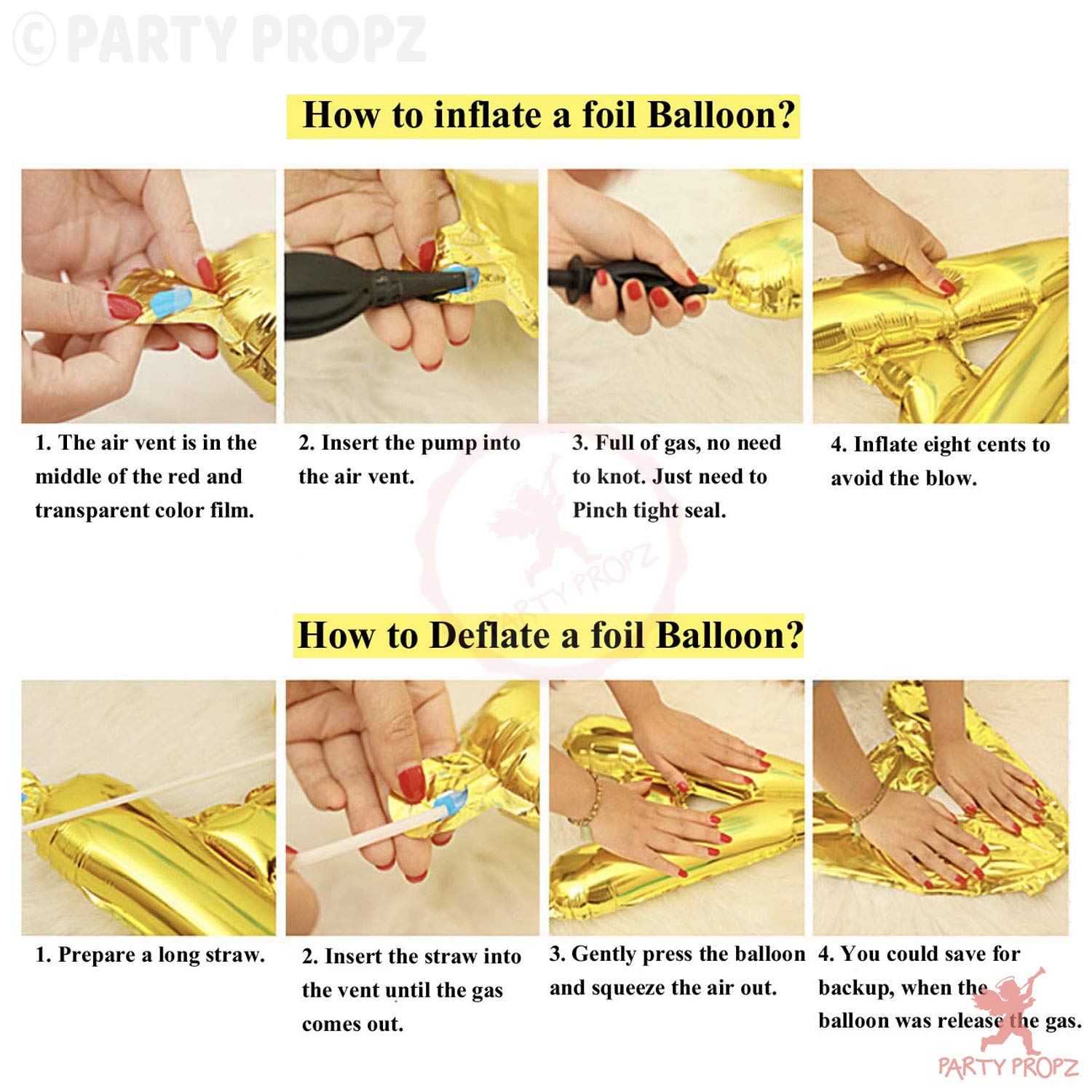 © PARTY PROPZ

How to inflate a foil Balloon?

1. The air vent is in the middle of the red and transparent color film.

2. Insert the pump into the air vent.

3. Full of gas, no need to knot. Just need to Pinch tight seal.

4. Inflate eight cents to avoid the blow.

PARTY PROPZ

How to Deflate a foil Balloon?

1. Prepare a long straw.

2. Insert the straw into the vent until the gas comes out.

3. Gently press the balloon and squeeze the air out.

4. You could save for backup, when the balloon was release the gas.

PARTY PROPZ