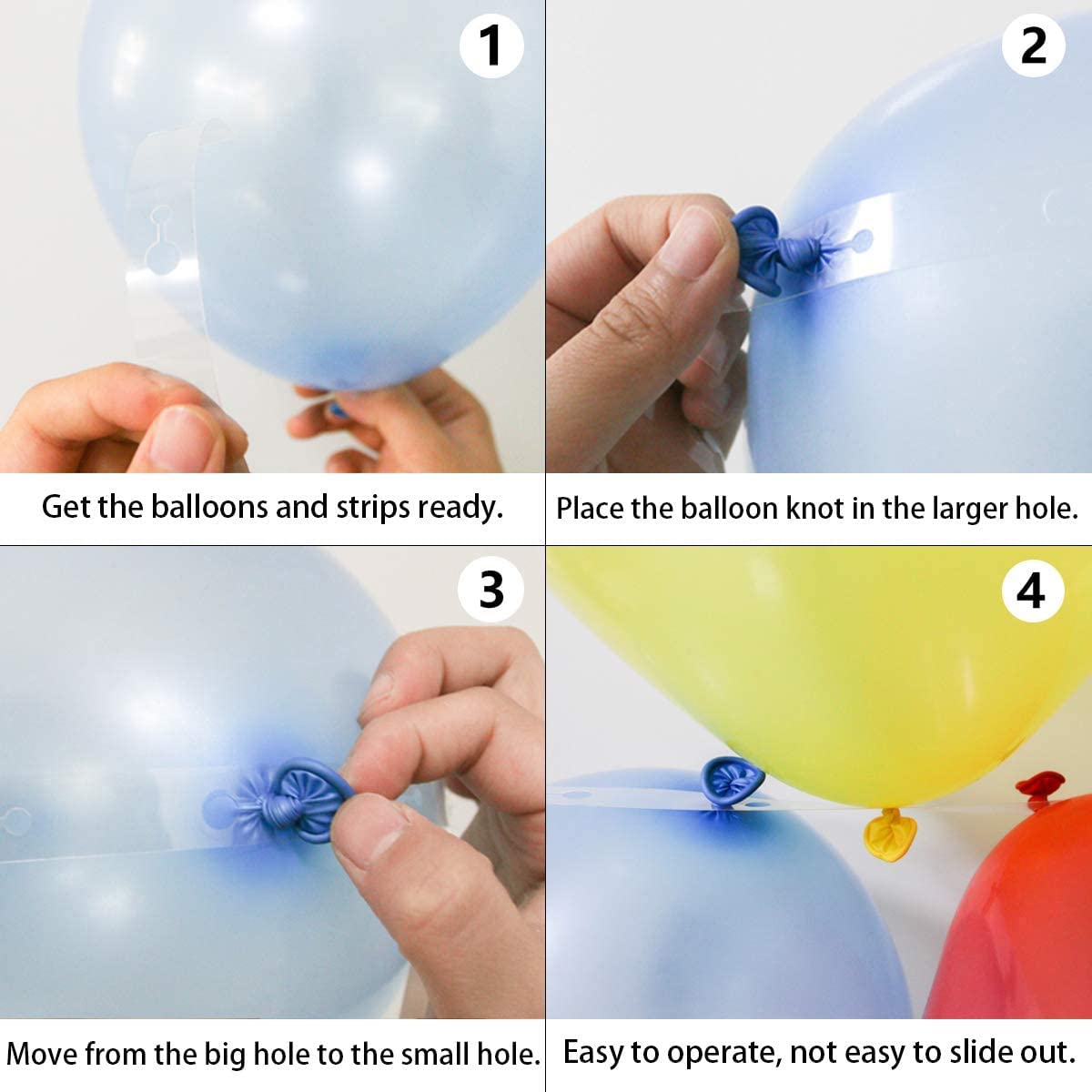 1

Get the balloons and strips ready.

2

Place the balloon knot in the larger hole.

3

Move from the big hole to the small hole.

4

Easy to operate, not easy to slide out.