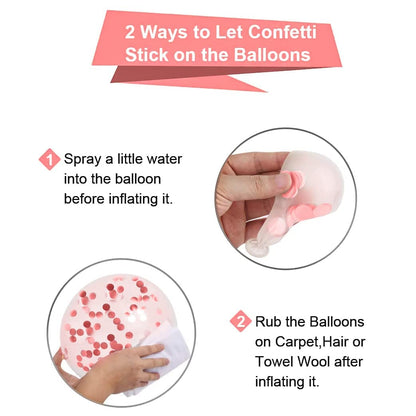 2 Ways to Let Confetti Stick on the Balloons

1 Spray a little water into the balloon before inflating it.

2 Rub the Balloons on Carpet,Hair or Towel Wool after inflating it.