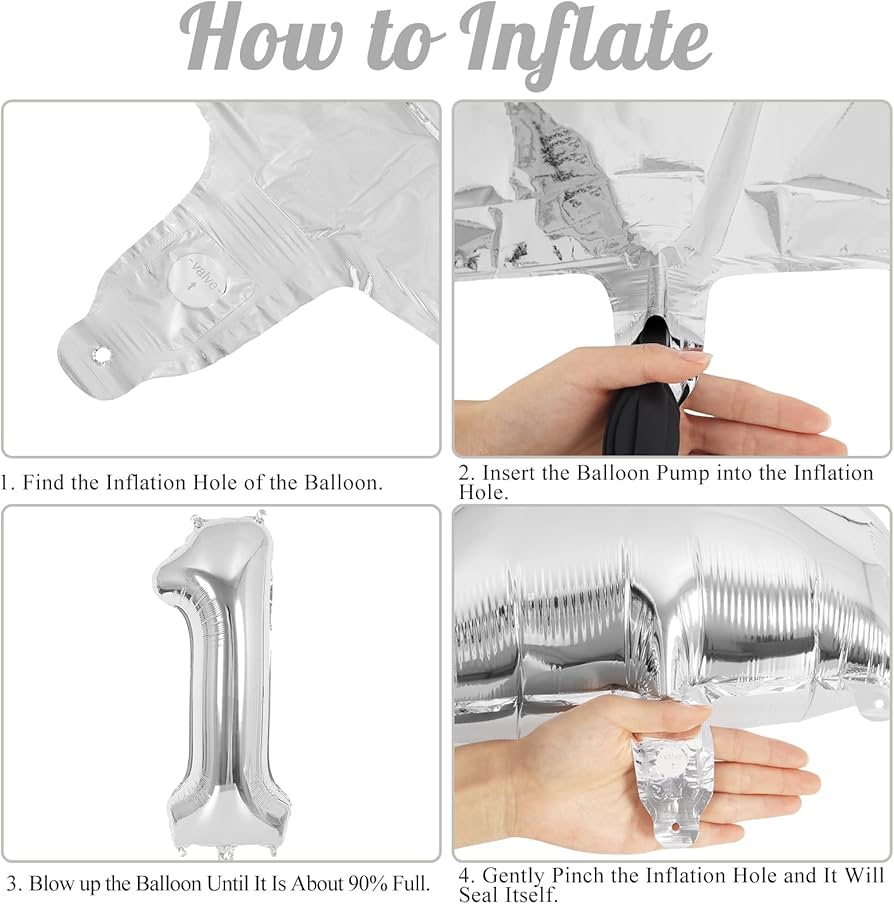 How to Inflate

valve

1. Find the Inflation Hole of the Balloon.

2. Insert the Balloon Pump into the Inflation Hole.

3. Blow up the Balloon Until It Is About 90% Full.

4. Gently Pinch the Inflation Hole and It Will Seal Itself.