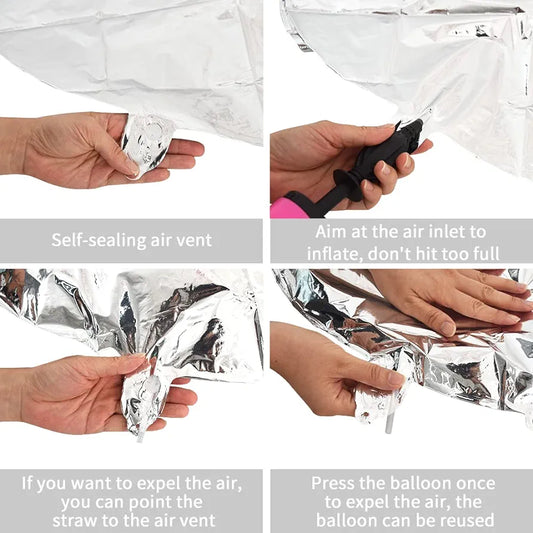 Self-sealing air vent

Aim at the air inlet to inflate, don't hit too full

If you want to expel the air, you can point the straw to the air vent

Press the balloon once to expel the air, the balloon can be reused