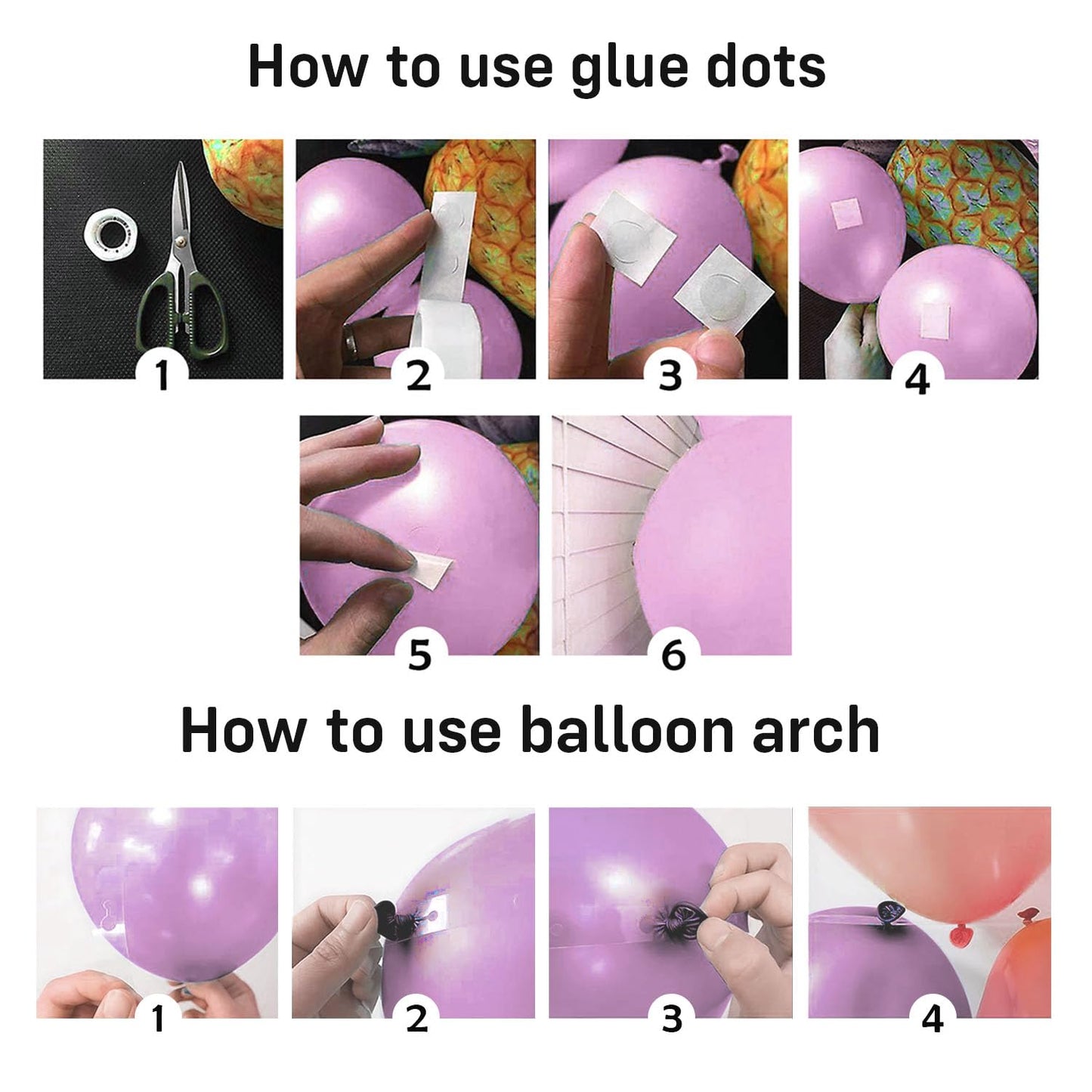 How to use glue dots

1

2

3

4

5

6

How to use balloon arch

1

2

3

4